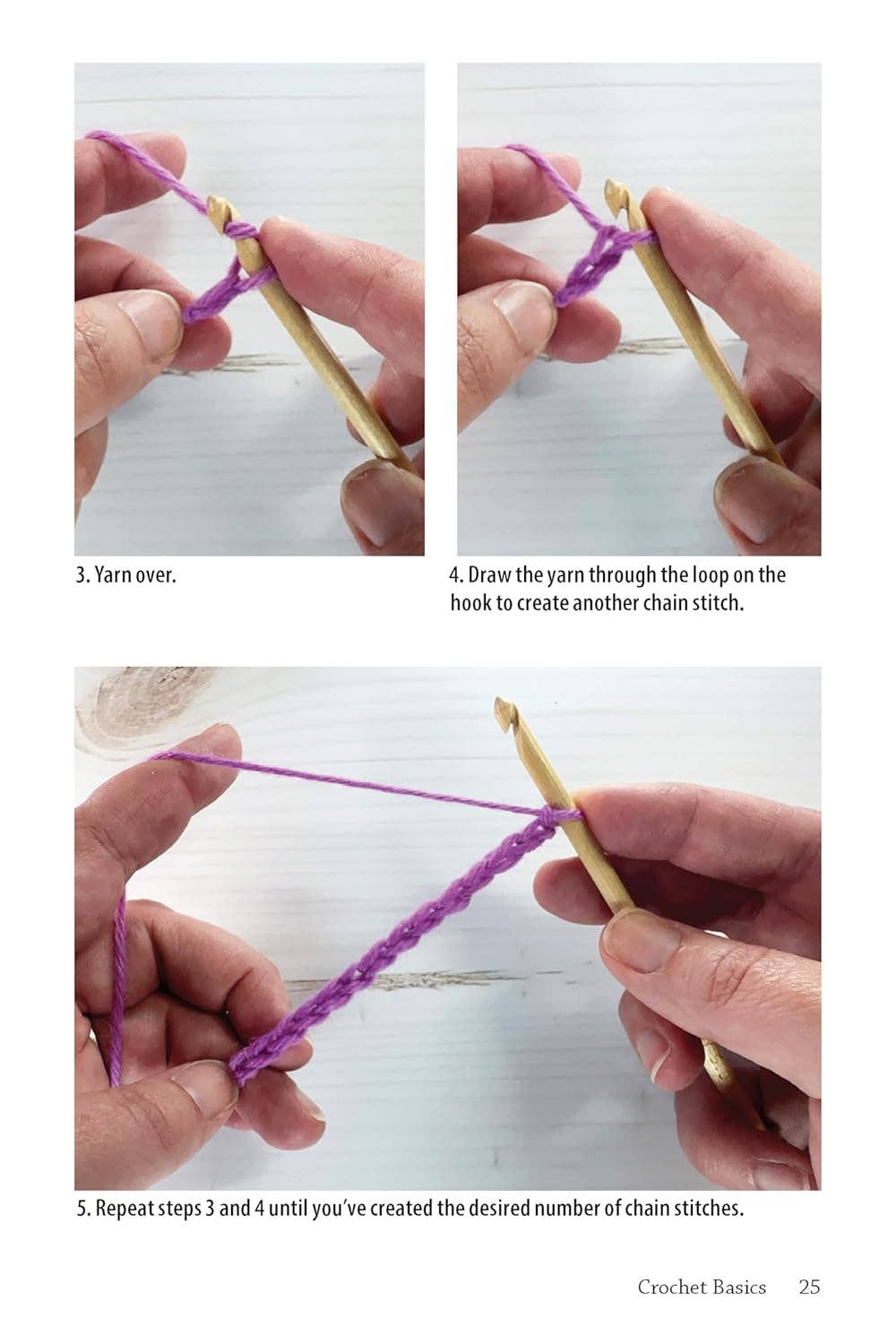 3. Yarn over.

4. Draw the yarn through the loop on the hook to create another chain stitch.

5. Repeat steps 3 and 4 until you've created the desired number of chain stitches.

Crochet Basics 25