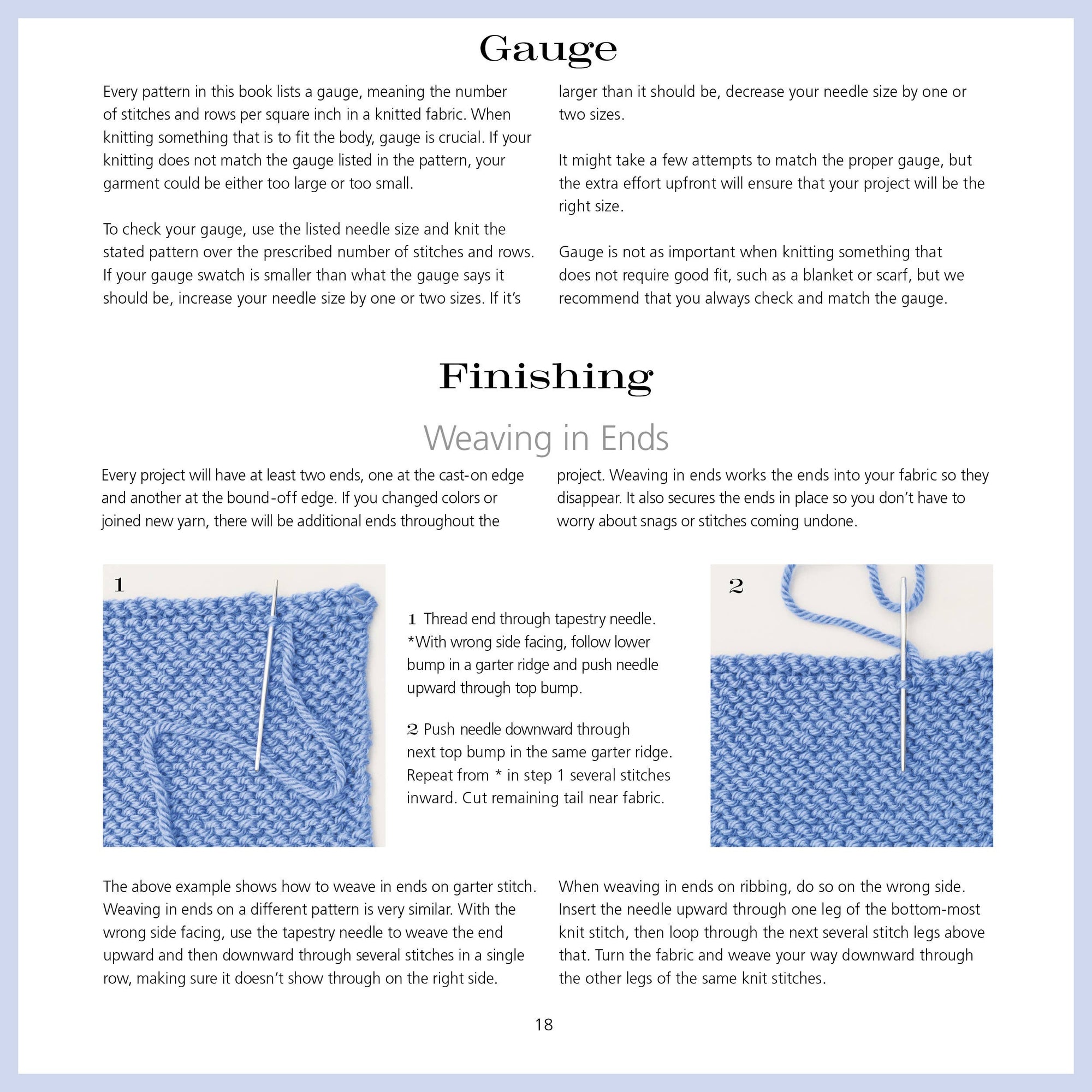 Gauge

Every pattern in this book lists a gauge, meaning the number of stitches and rows per square inch in a knitted fabric. When knitting something that is to fit the body, gauge is crucial. If your knitting does not match the gauge listed in the pattern, your garment could be either too large or too small.

To check your gauge, use the listed needle size and knit the stated pattern over the prescribed number of stitches and rows. If your gauge swatch is smaller than what the gauge says it should be, increase your needle size by one or two sizes. If it's larger than it should be, decrease your needle size by one or two sizes.

It might take a few attempts to match the proper gauge, but the extra effort upfront will ensure that your project will be the right size.

Gauge is not as important when knitting something that does not require good fit, such as a blanket or scarf, but we recommend that you always check and match the gauge.

Finishing

Weaving in Ends

Every project will have at least two ends, one at the cast-on edge and another at the bound-off edge. If you changed colors or joined new yarn, there will be additional ends throughout the project. Weaving in ends works the ends into your fabric so they disappear. It also secures the ends in place so you don't have to worry about snags or stitches coming undone.

1

1 Thread end through tapestry needle. *With wrong side facing, follow lower bump in a garter ridge and push needle upward through top bump.

2 Push needle downward through next top bump in the same garter ridge. Repeat from * in step 1 several stitches inward. Cut remaining tail near fabric.

2

The above example shows how to weave in ends on garter stitch. Weaving in ends on a different pattern is very similar. With the wrong side facing, use the tapestry needle to weave the end upward and then downward through several stitches in a single row, making sure it doesn't show through on the right side.

When weaving in ends on ribbing, do so on the wrong side. Insert the needle upward through one leg of the bottom-most knit stitch, then loop through the next several stitch legs above that. Turn the fabric and weave your way downward through the other legs of the same knit stitches.

18